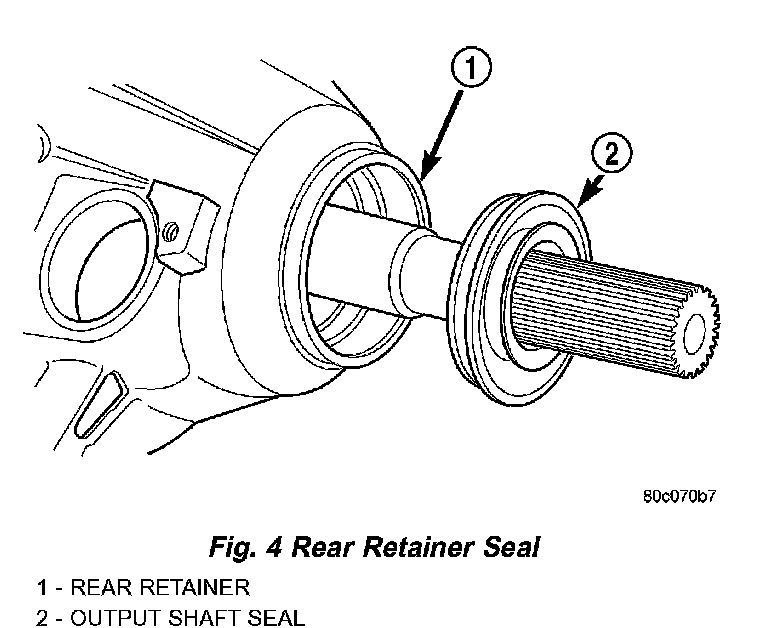 1

2

80c070b7

Fig. 4 Rear Retainer Seal

1 - REAR RETAINER
2 - OUTPUT SHAFT SEAL