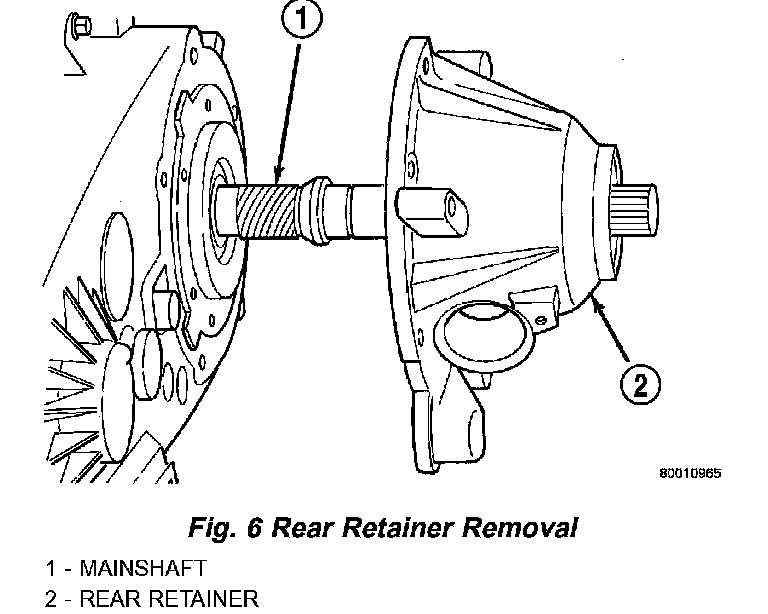 1

2

80010965

Fig. 6 Rear Retainer Removal

1 - MAINSHAFT
2 - REAR RETAINER