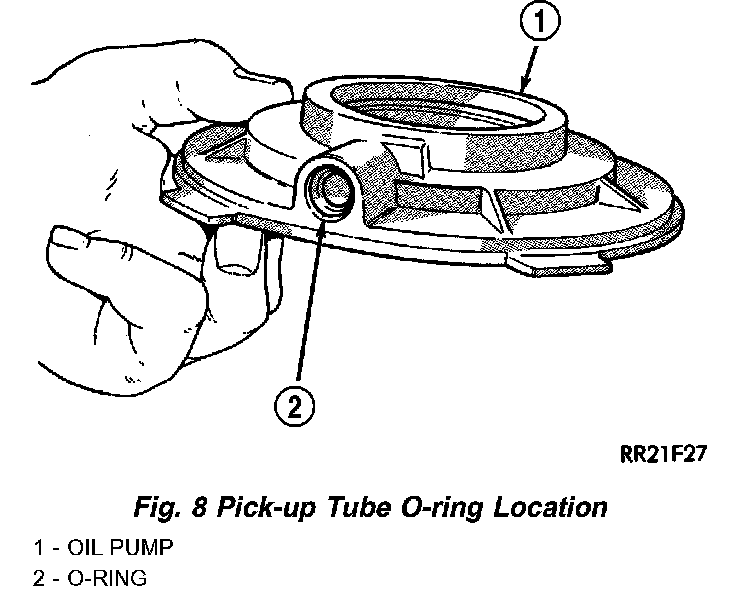 1

2

RR21F27

Fig. 8 Pick-up Tube O-ring Location

1 - OIL PUMP
2 - O-RING