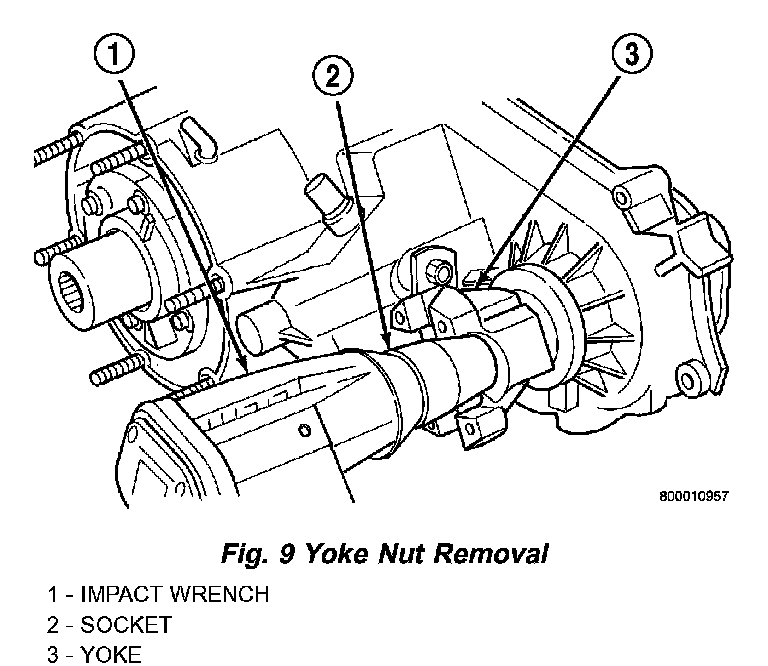 1
2
3

800010957

Fig. 9 Yoke Nut Removal

1 - IMPACT WRENCH
2 - SOCKET
3 - YOKE