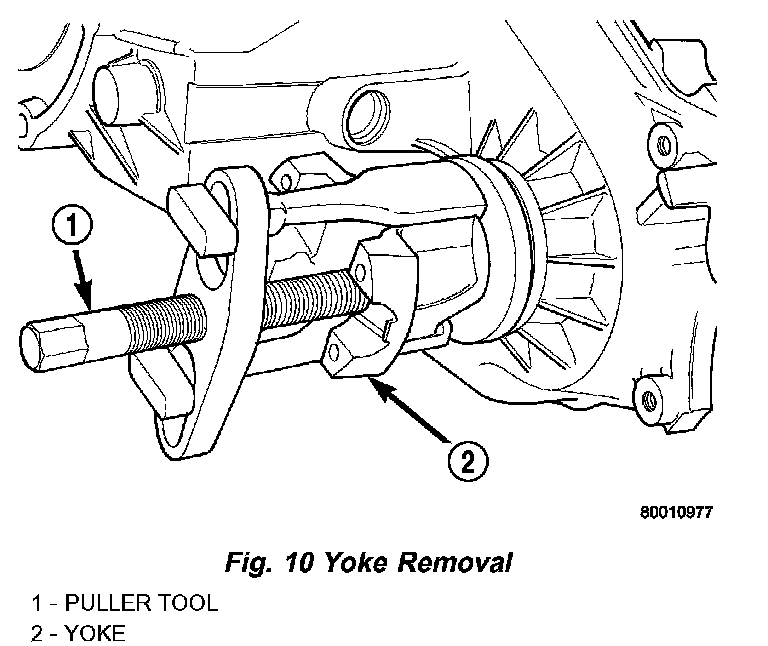 1

2

80010977

Fig. 10 Yoke Removal

1 - PULLER TOOL
2 - YOKE