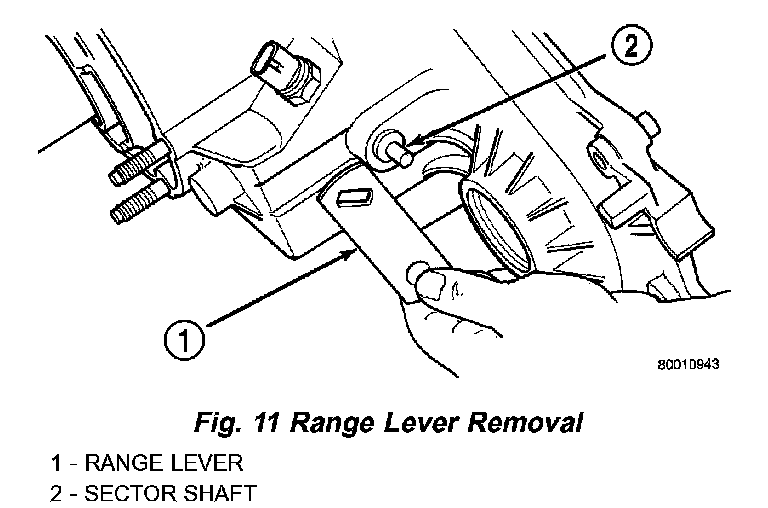 2

1

80010943

Fig. 11 Range Lever Removal

1 - RANGE LEVER
2 - SECTOR SHAFT