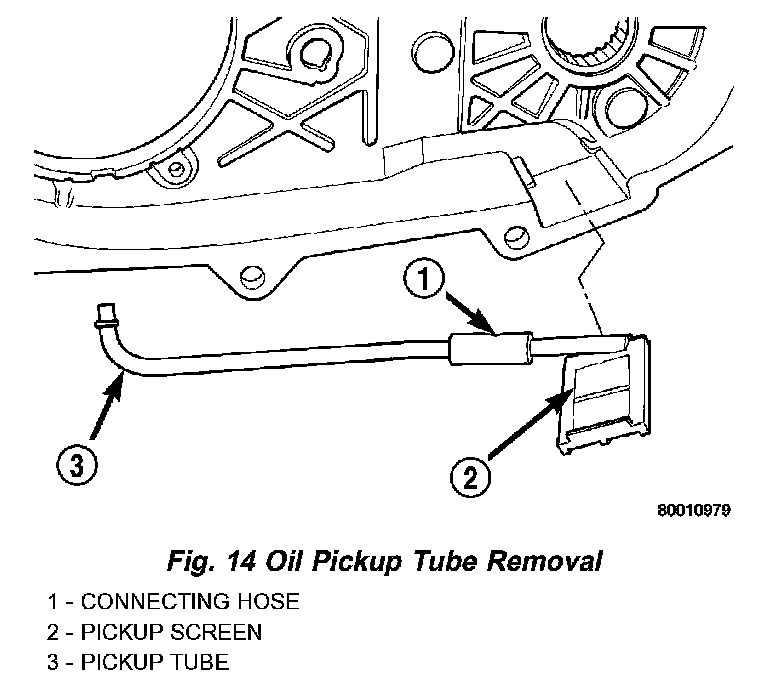 1

3

2

80010979

Fig. 14 Oil Pickup Tube Removal

1 - CONNECTING HOSE
2 - PICKUP SCREEN
3 - PICKUP TUBE