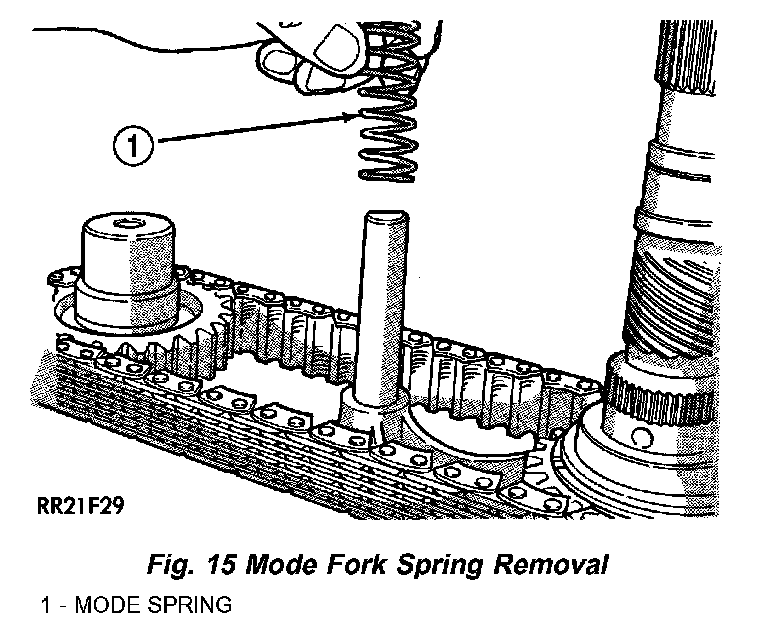 1

RR21F29

Fig. 15 Mode Fork Spring Removal

1 - MODE SPRING