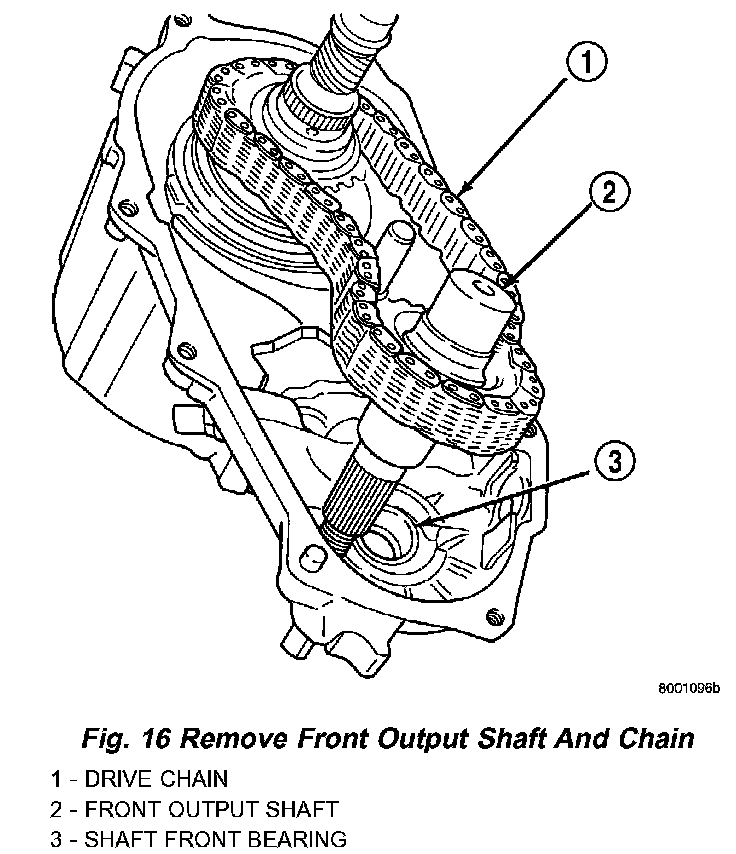 1

2

3

8001096b

Fig. 16 Remove Front Output Shaft And Chain

1 - DRIVE CHAIN
2 - FRONT OUTPUT SHAFT
3 - SHAFT FRONT BEARING