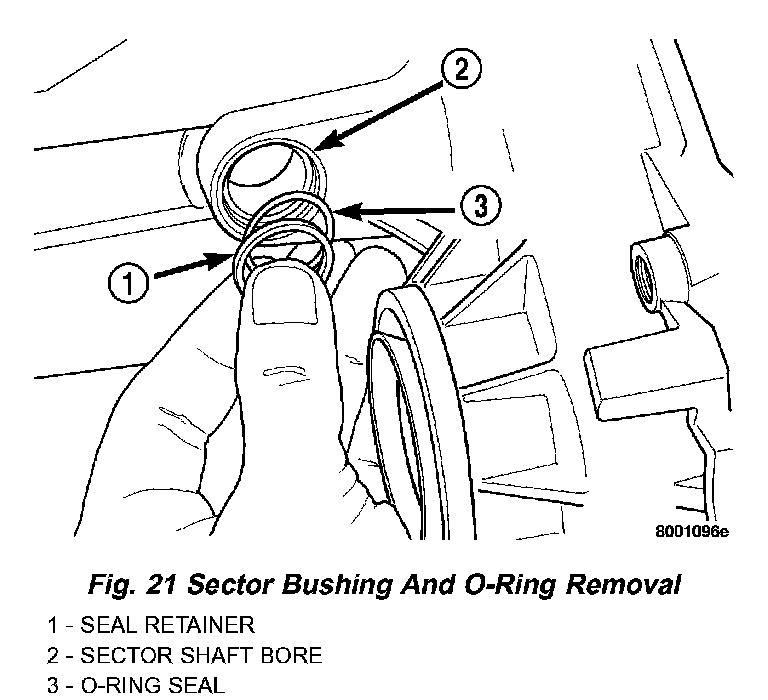 2

3

1

8001096e

Fig. 21 Sector Bushing And O-Ring Removal

1 - SEAL RETAINER
2 - SECTOR SHAFT BORE
3 - O-RING SEAL