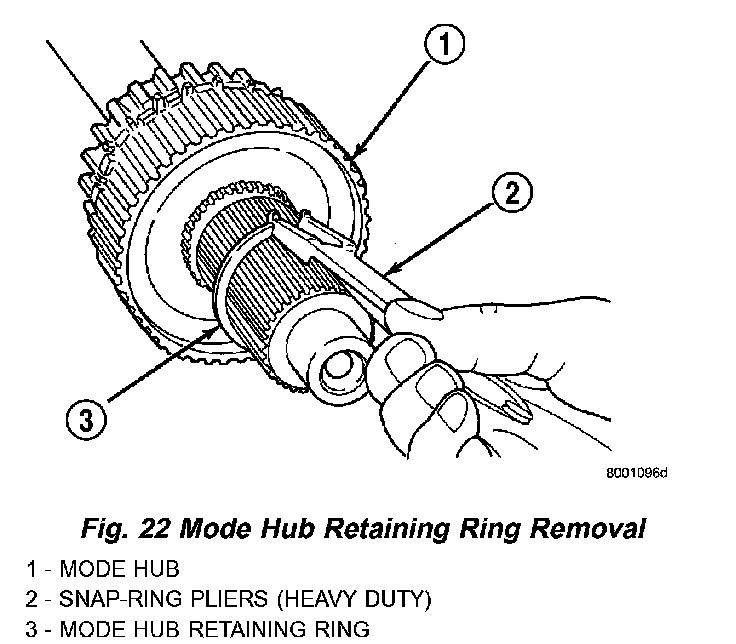 1
2
3
8001096d

Fig. 22 Mode Hub Retaining Ring Removal

1 - MODE HUB
2 - SNAP-RING PLIERS (HEAVY DUTY)
3 - MODE HUB RETAINING RING