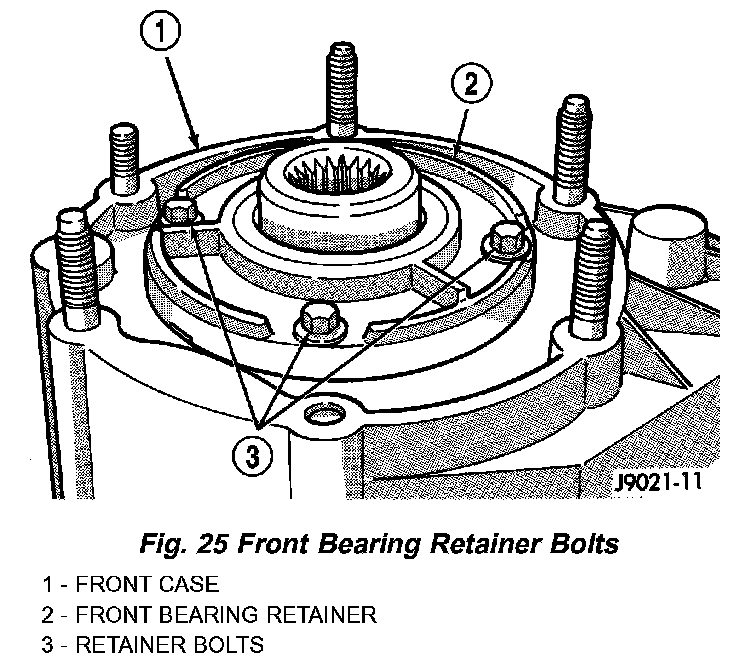 1

2

3

J9021-11

Fig. 25 Front Bearing Retainer Bolts

1 - FRONT CASE
2 - FRONT BEARING RETAINER
3 - RETAINER BOLTS