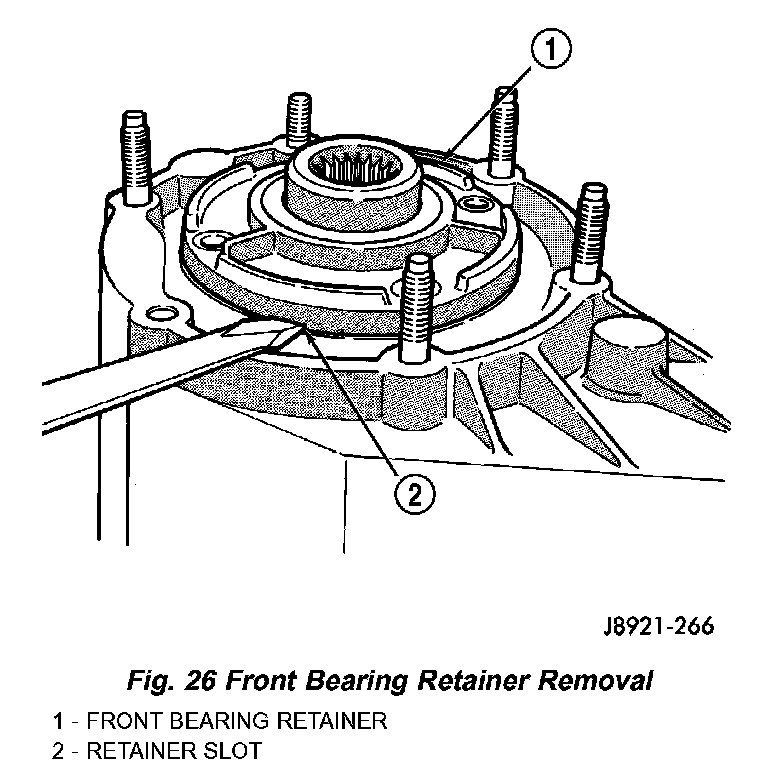 1

2

J8921-266

Fig. 26 Front Bearing Retainer Removal

1 - FRONT BEARING RETAINER
2 - RETAINER SLOT