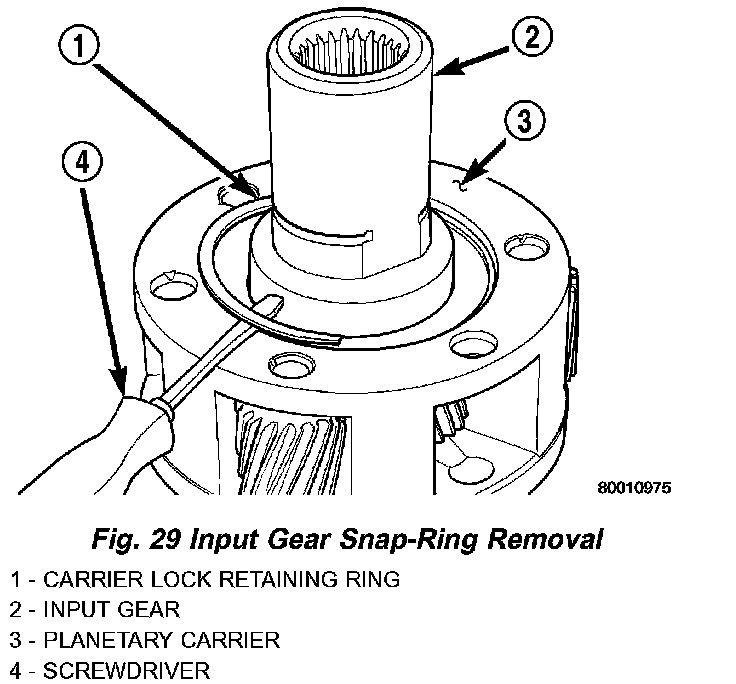 1
2
3
4
80010975

Fig. 29 Input Gear Snap-Ring Removal

1 - CARRIER LOCK RETAINING RING
2 - INPUT GEAR
3 - PLANETARY CARRIER
4 - SCREWDRIVER