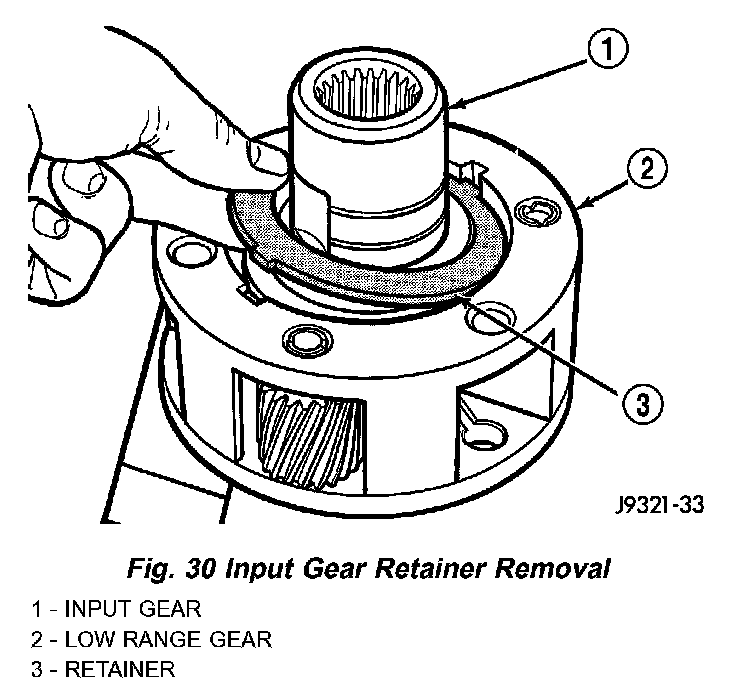 1

2

3

J9321-33

Fig. 30 Input Gear Retainer Removal

1 - INPUT GEAR
2 - LOW RANGE GEAR
3 - RETAINER