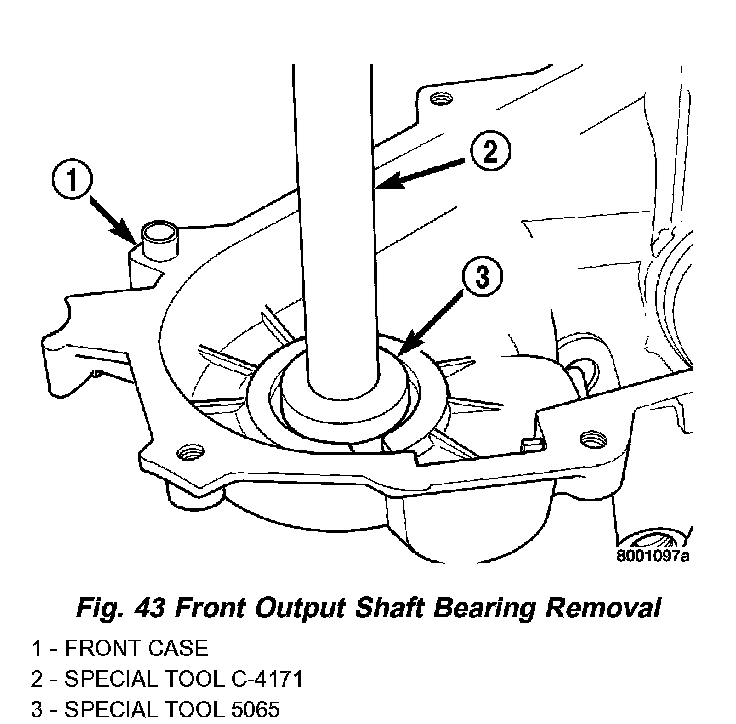 1

2

3

8001097a

Fig. 43 Front Output Shaft Bearing Removal

1 - FRONT CASE
2 - SPECIAL TOOL C-4171
3 - SPECIAL TOOL 5065