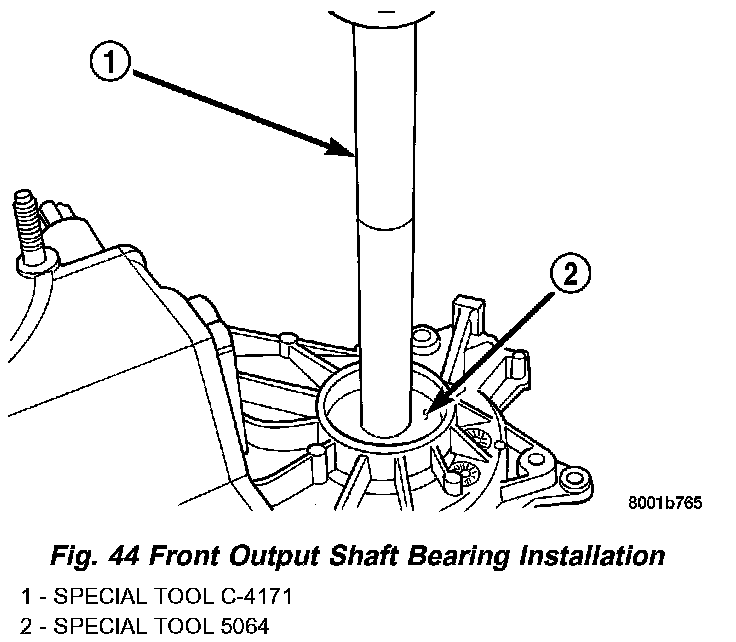 1

2

8001b765

Fig. 44 Front Output Shaft Bearing Installation

1 - SPECIAL TOOL C-4171
2 - SPECIAL TOOL 5064