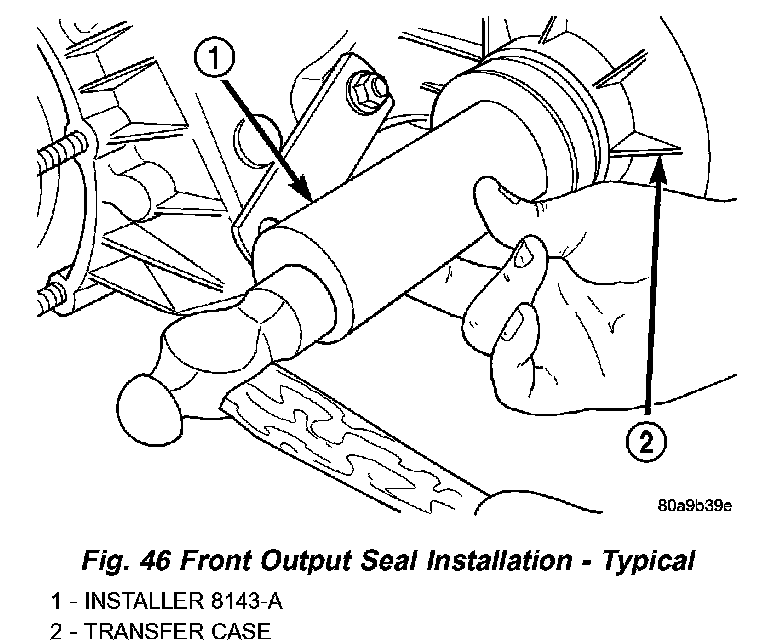 1

2

80a9b39e

Fig. 46 Front Output Seal Installation - Typical

1 - INSTALLER 8143-A
2 - TRANSFER CASE