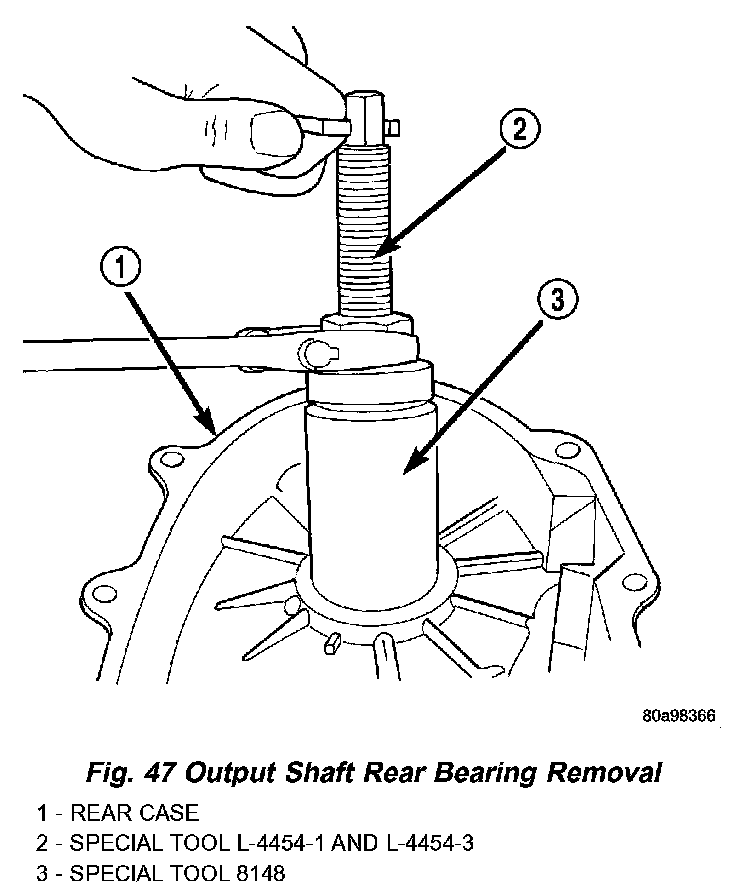 2

1

3

80a98366

Fig. 47 Output Shaft Rear Bearing Removal

1 - REAR CASE
2 - SPECIAL TOOL L-4454-1 AND L-4454-3
3 - SPECIAL TOOL 8148