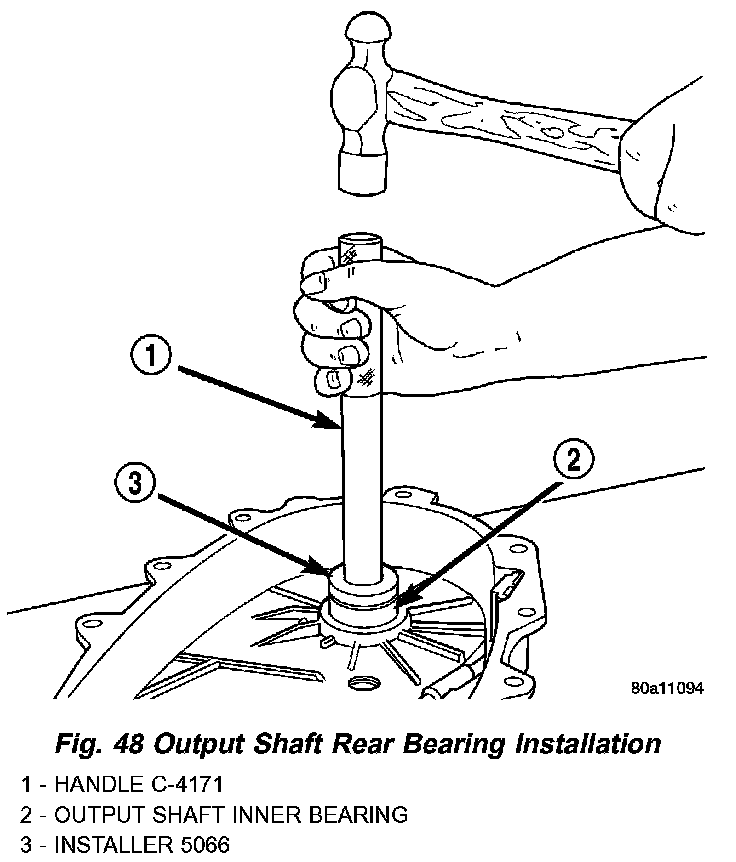 1

2

3

80a11094

Fig. 48 Output Shaft Rear Bearing Installation

1 - HANDLE C-4171
2 - OUTPUT SHAFT INNER BEARING
3 - INSTALLER 5066