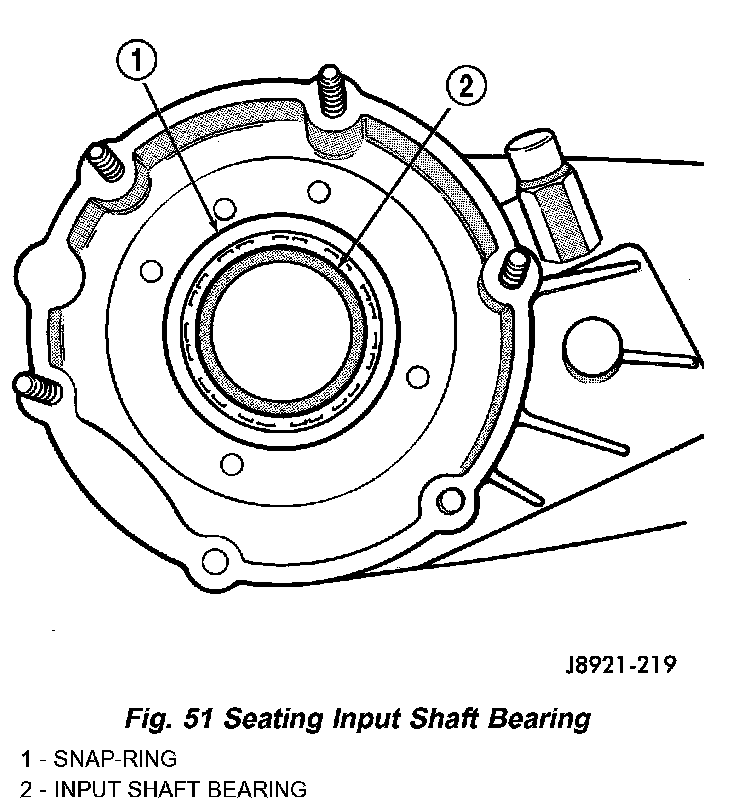 1

2

J8921-219

Fig. 51 Seating Input Shaft Bearing

1 - SNAP-RING
2 - INPUT SHAFT BEARING