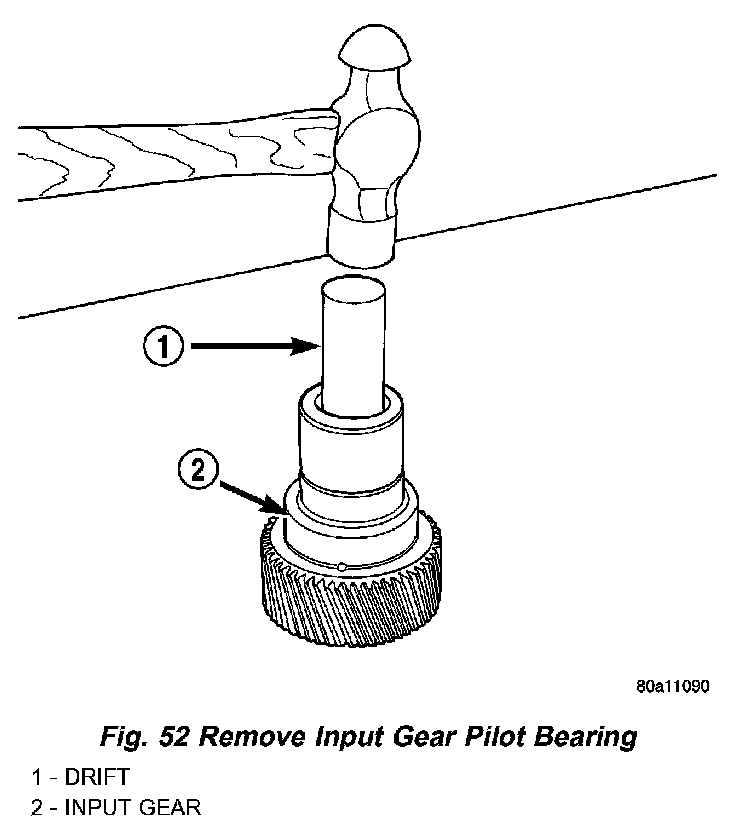 1

2

80a11090

Fig. 52 Remove Input Gear Pilot Bearing

1 - DRIFT
2 - INPUT GEAR