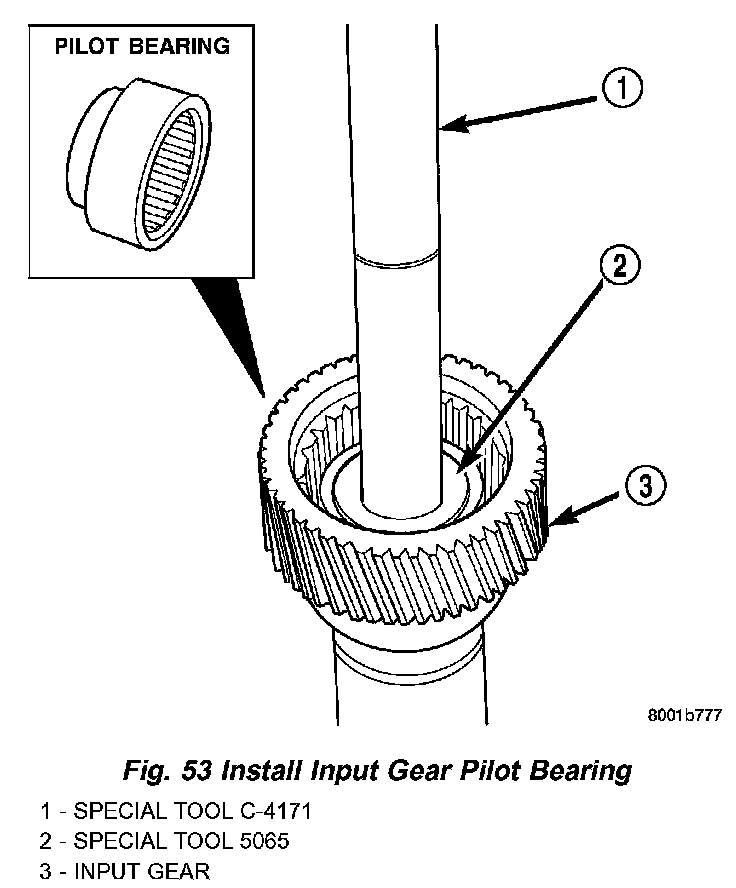 PILOT BEARING

1

2

3

8001b777

Fig. 53 Install Input Gear Pilot Bearing

1 - SPECIAL TOOL C-4171
2 - SPECIAL TOOL 5065
3 - INPUT GEAR