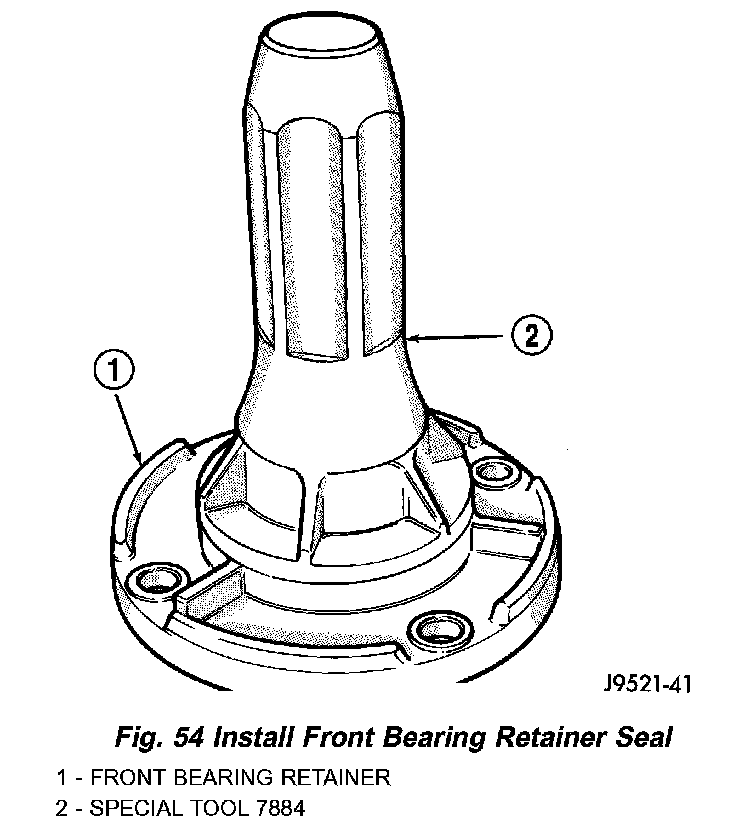 2

1

J9521-41

Fig. 54 Install Front Bearing Retainer Seal

1 - FRONT BEARING RETAINER
2 - SPECIAL TOOL 7884