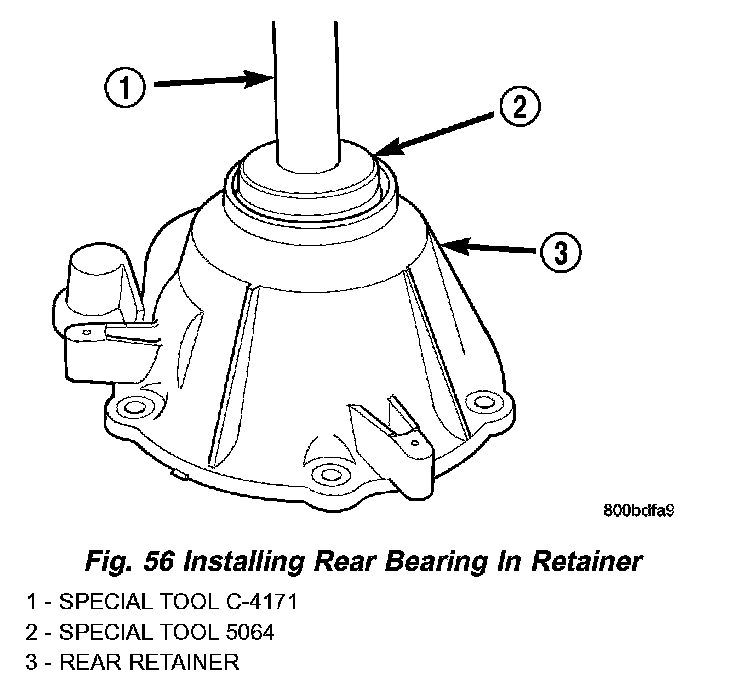 1

2

3

800bdfa9

Fig. 56 Installing Rear Bearing In Retainer

1 - SPECIAL TOOL C-4171
2 - SPECIAL TOOL 5064
3 - REAR RETAINER