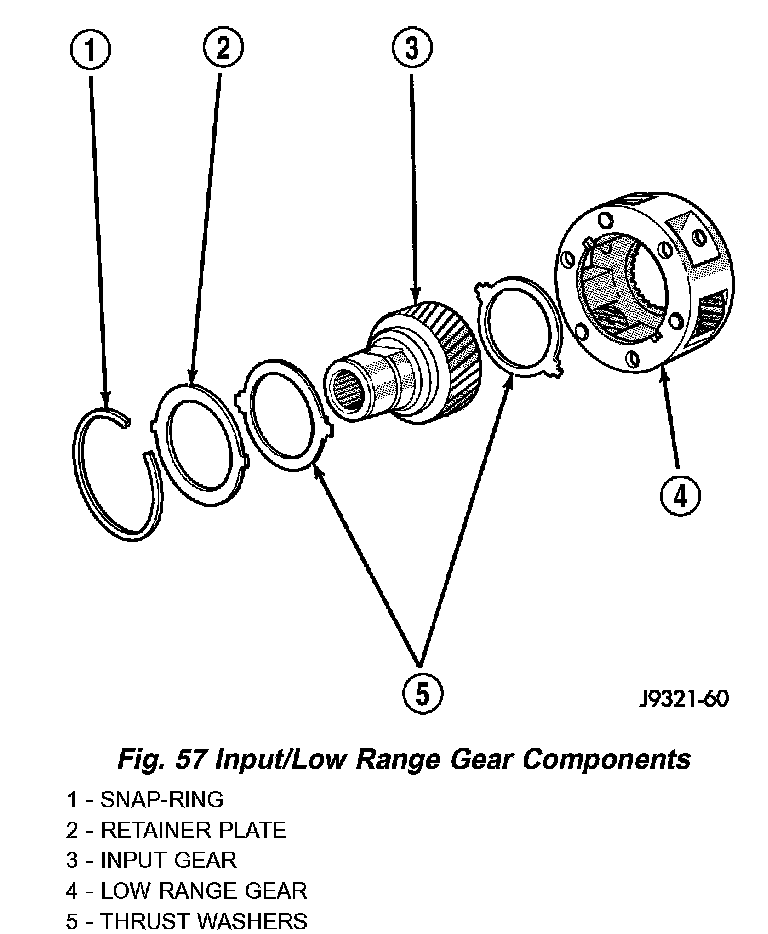 1

2

3

4

5

J9321-60

Fig. 57 Input/Low Range Gear Components

1 - SNAP-RING
2 - RETAINER PLATE
3 - INPUT GEAR
4 - LOW RANGE GEAR
5 - THRUST WASHERS