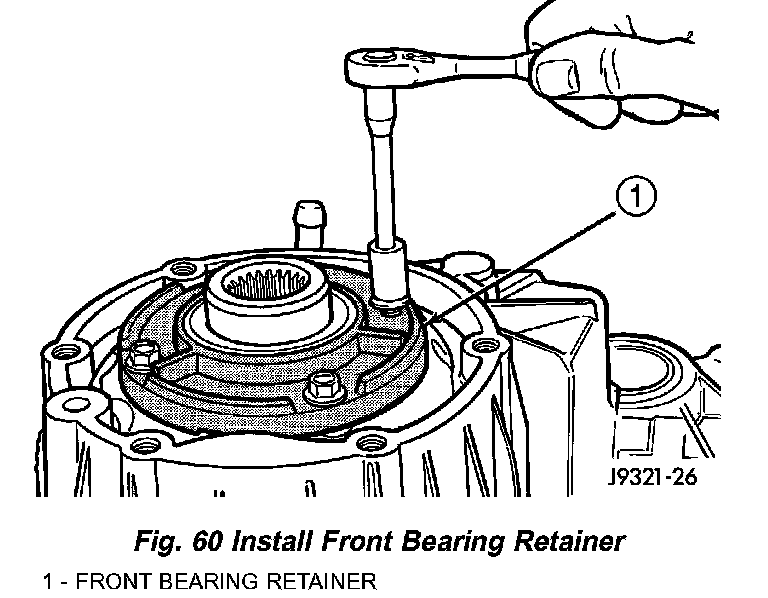 1

J9321-26

Fig. 60 Install Front Bearing Retainer

1 - FRONT BEARING RETAINER