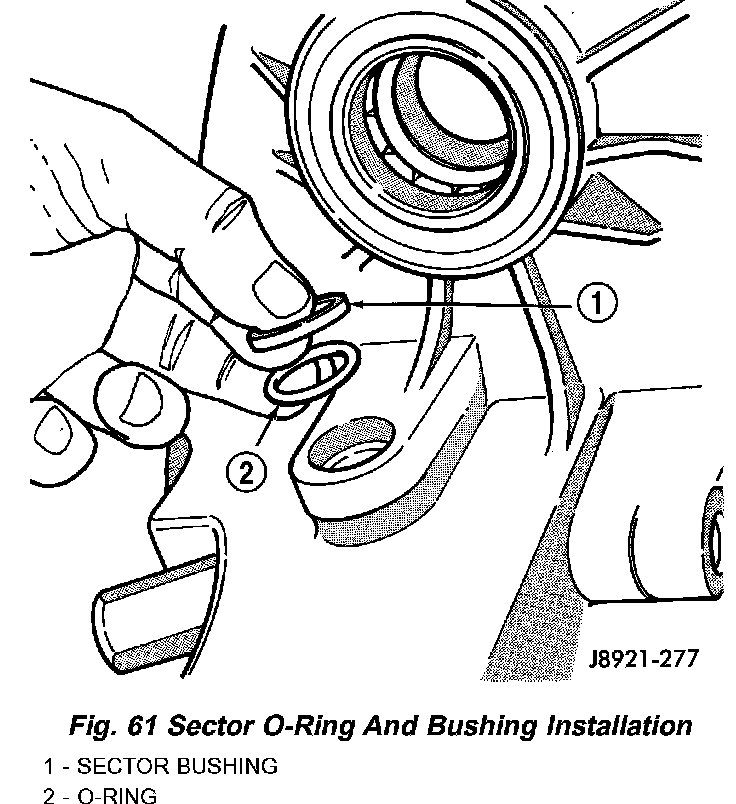 1

2

J8921-277

Fig. 61 Sector O-Ring And Bushing Installation

1 - SECTOR BUSHING

2 - O-RING