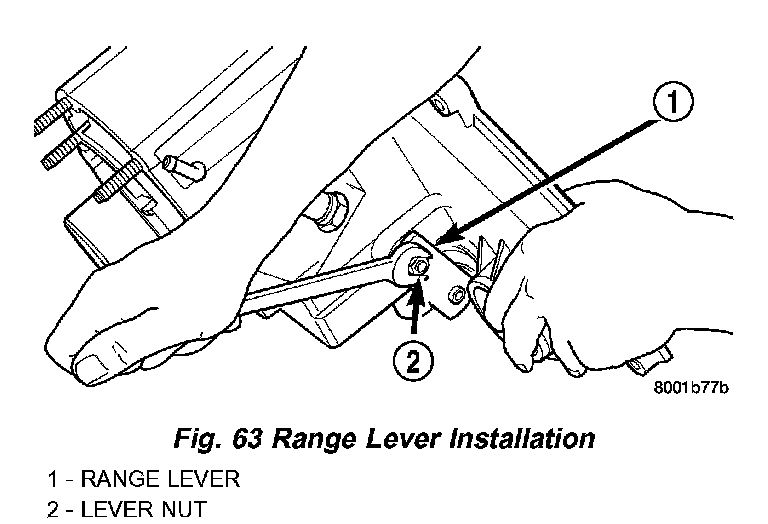 1

2

8001b77b

Fig. 63 Range Lever Installation

1 - RANGE LEVER
2 - LEVER NUT