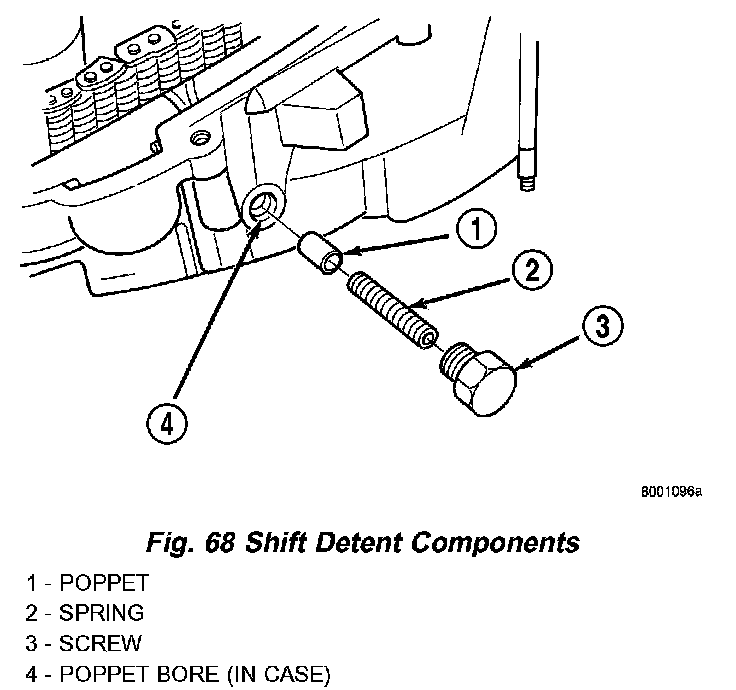 1
2
3
4

8001096a

Fig. 68 Shift Detent Components

1 - POPPET
2 - SPRING
3 - SCREW
4 - POPPET BORE (IN CASE)