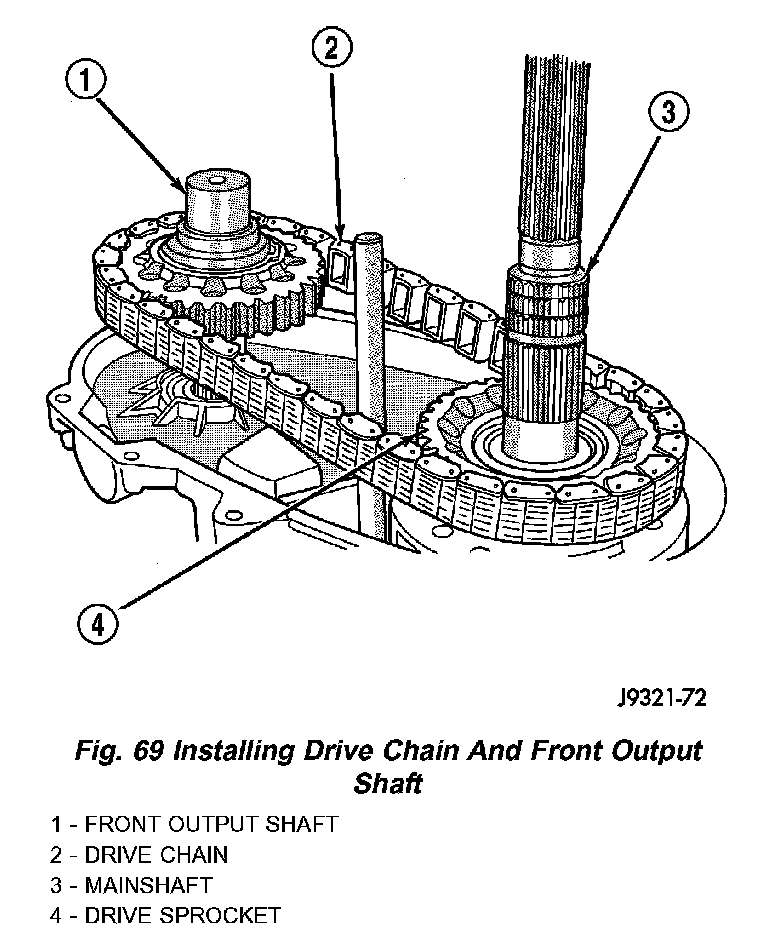 1

2

3

4

J9321-72

Fig. 69 Installing Drive Chain And Front Output Shaft

1 - FRONT OUTPUT SHAFT
2 - DRIVE CHAIN
3 - MAINSHAFT
4 - DRIVE SPROCKET