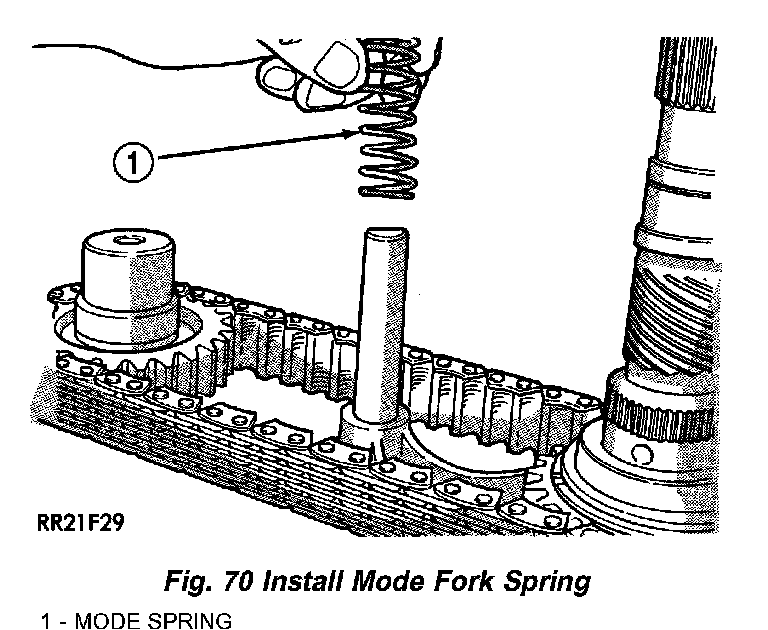 1

RR21F29

Fig. 70 Install Mode Fork Spring

1 - MODE SPRING