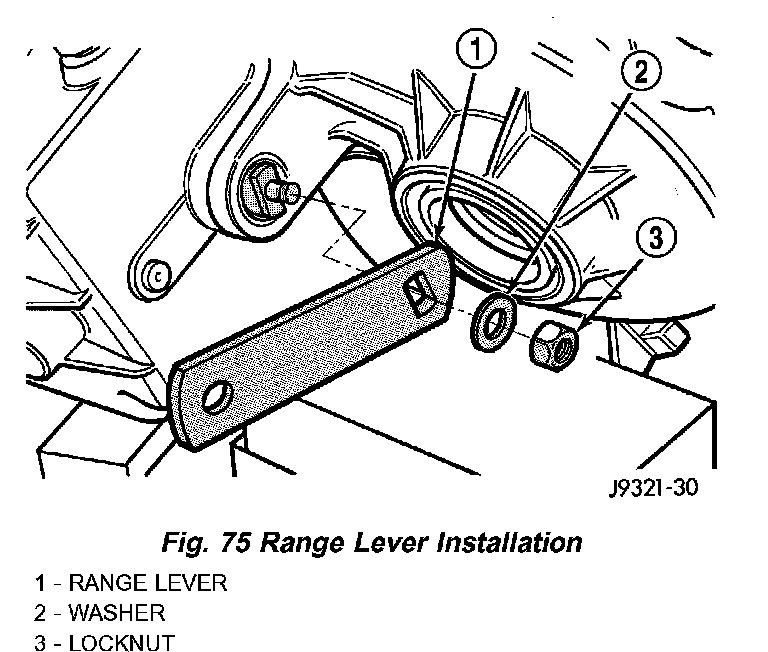 1
2
3
J9321-30

Fig. 75 Range Lever Installation

1 - RANGE LEVER
2 - WASHER
3 - LOCKNUT