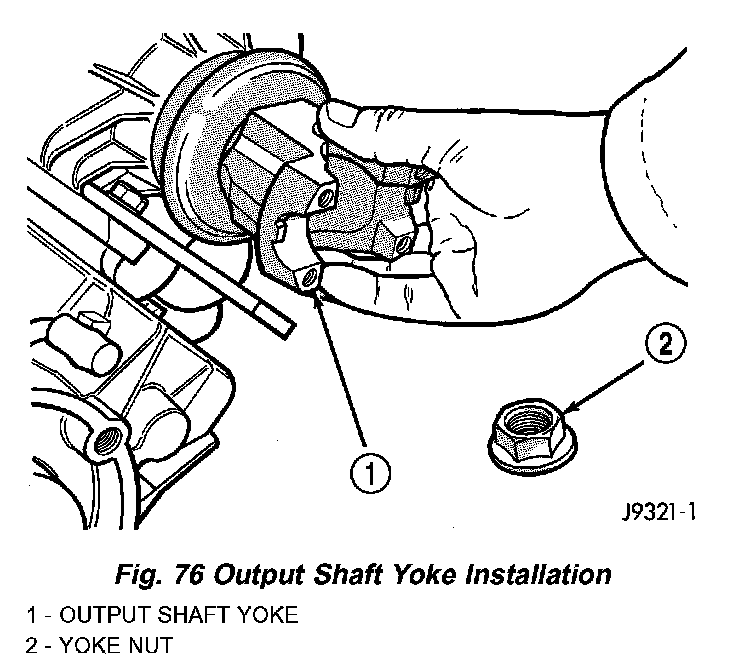 2

1

J9321-1

Fig. 76 Output Shaft Yoke Installation

1 - OUTPUT SHAFT YOKE
2 - YOKE NUT