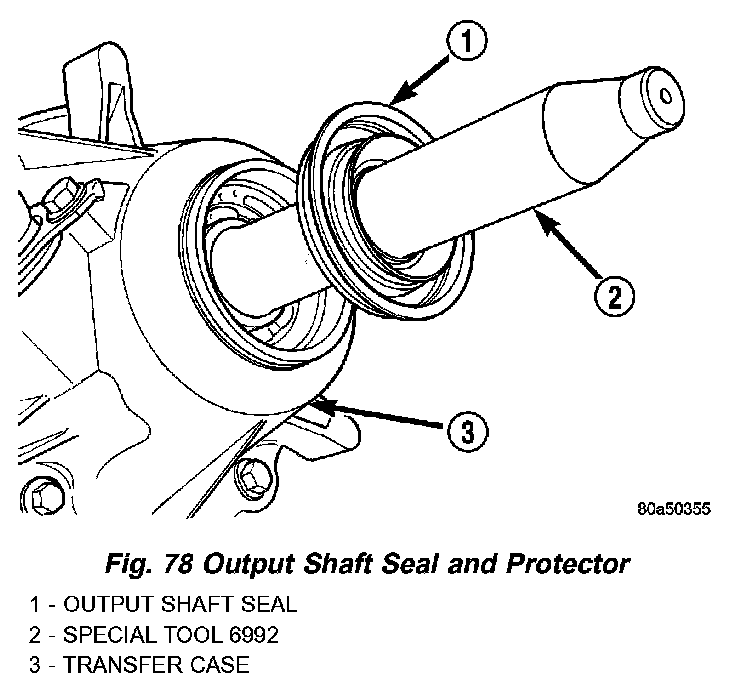 1

2

3

80a50355

Fig. 78 Output Shaft Seal and Protector

1 - OUTPUT SHAFT SEAL
2 - SPECIAL TOOL 6992
3 - TRANSFER CASE