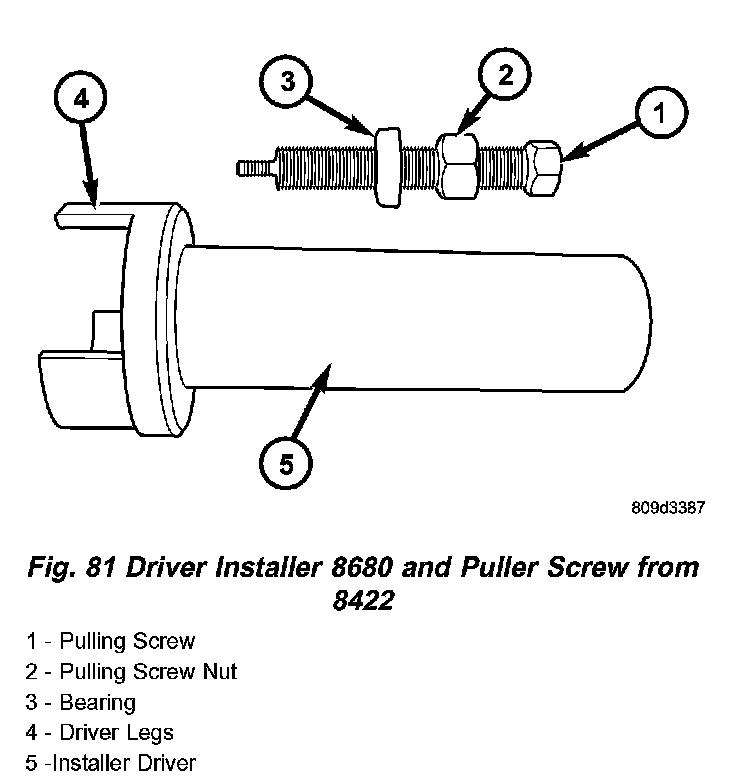 4
3
2
1
5
809d3387

Fig. 81 Driver Installer 8680 and Puller Screw from 8422

1 - Pulling Screw
2 - Pulling Screw Nut
3 - Bearing
4 - Driver Legs
5 -Installer Driver