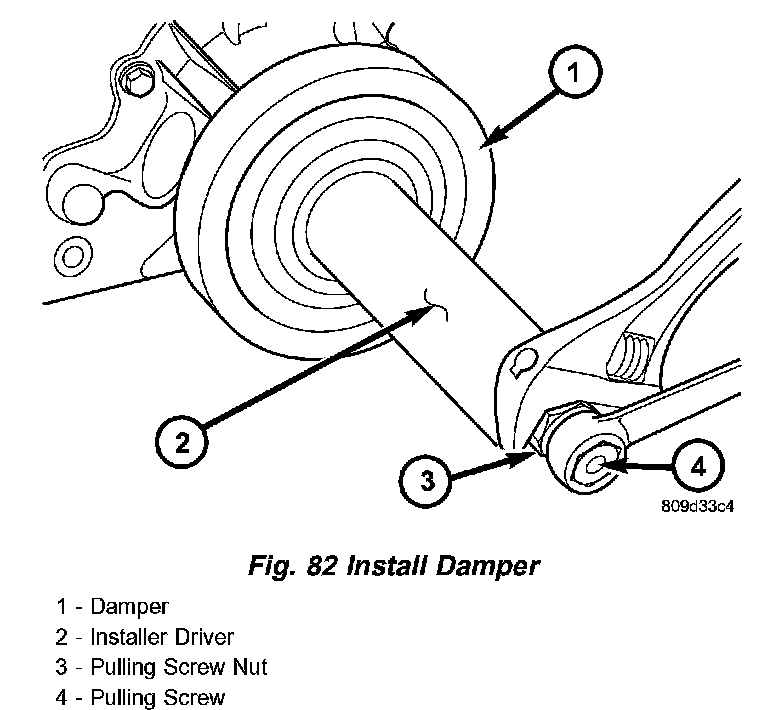 1
2
3
4
809d33c4

Fig. 82 Install Damper

1 - Damper
2 - Installer Driver
3 - Pulling Screw Nut
4 - Pulling Screw