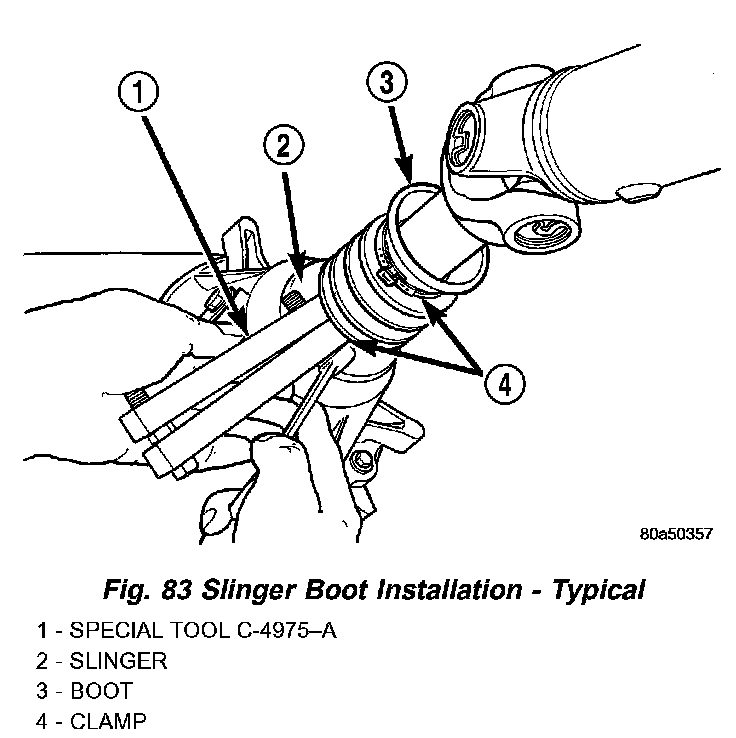 1

2

3

4

80a50357

Fig. 83 Slinger Boot Installation - Typical

1 - SPECIAL TOOL C-4975–A
2 - SLINGER
3 - BOOT
4 - CLAMP