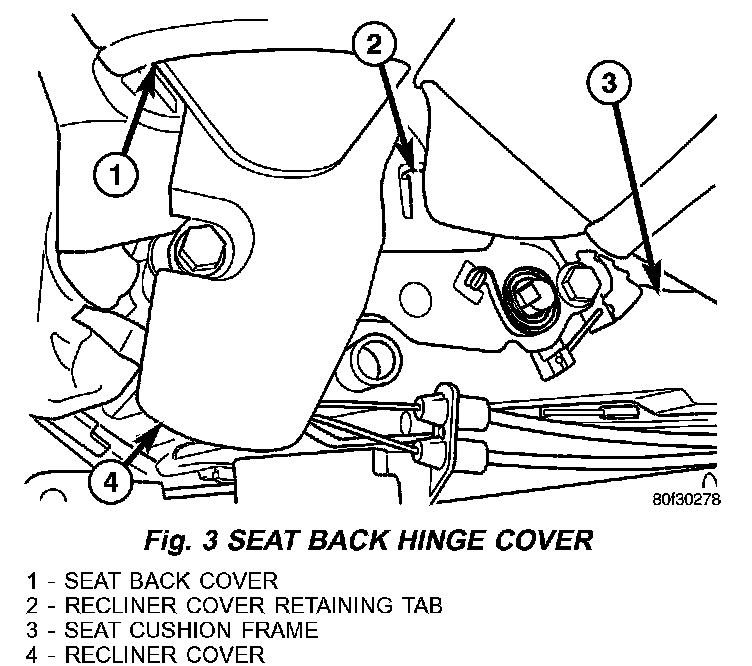 2
3
1
4
80f30278

Fig. 3 SEAT BACK HINGE COVER

1 - SEAT BACK COVER
2 - RECLINER COVER RETAINING TAB
3 - SEAT CUSHION FRAME
4 - RECLINER COVER