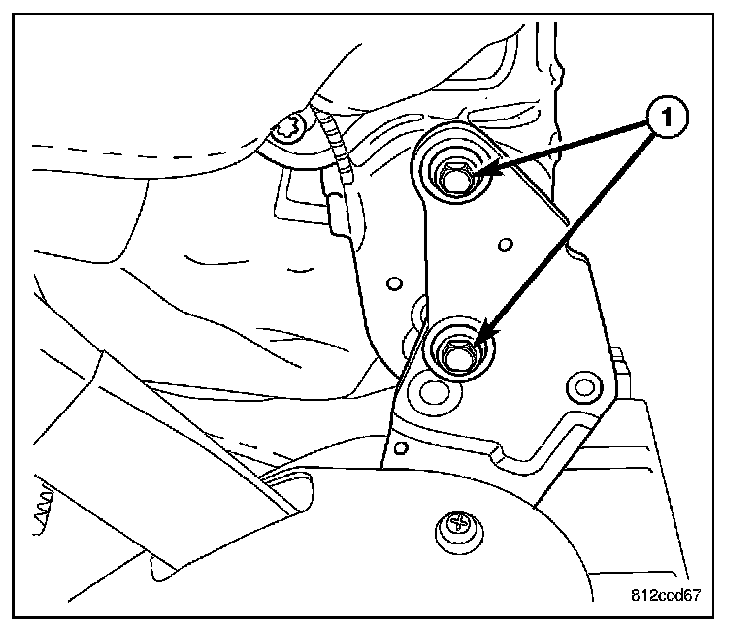 1

812ccd67