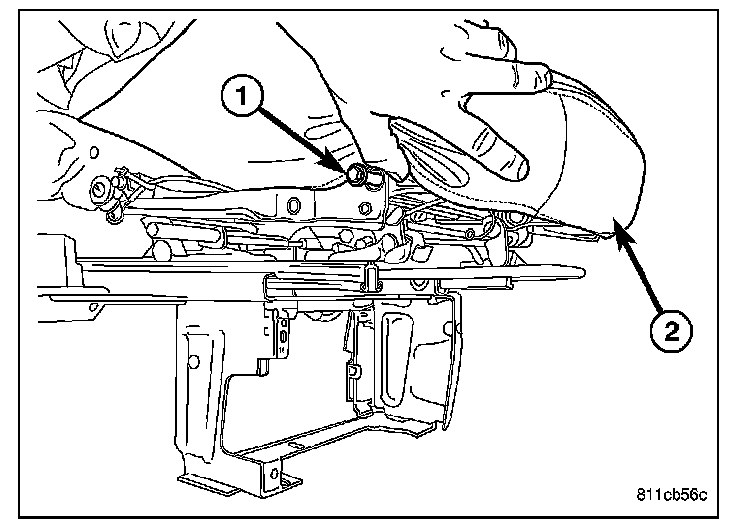 1
2
811cb56c