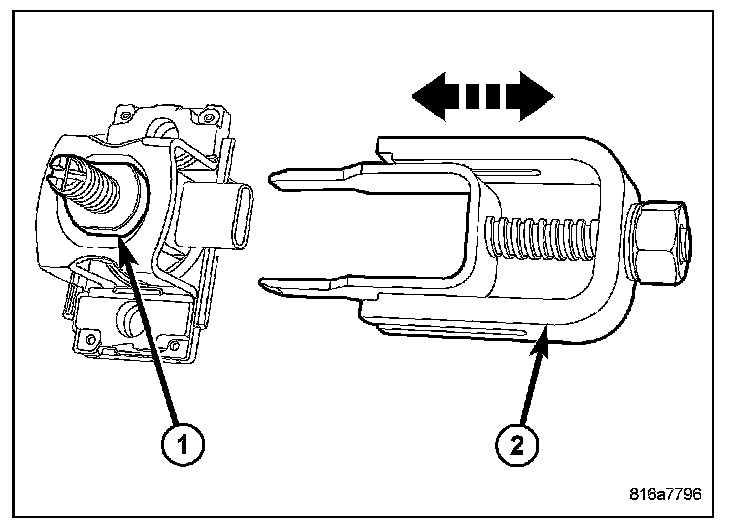 1

2

816a7796