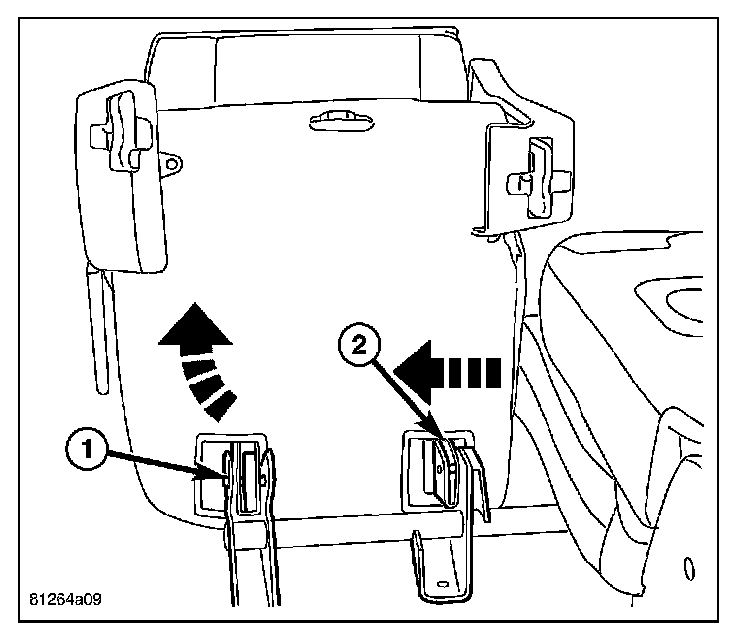 2
1
81264a09