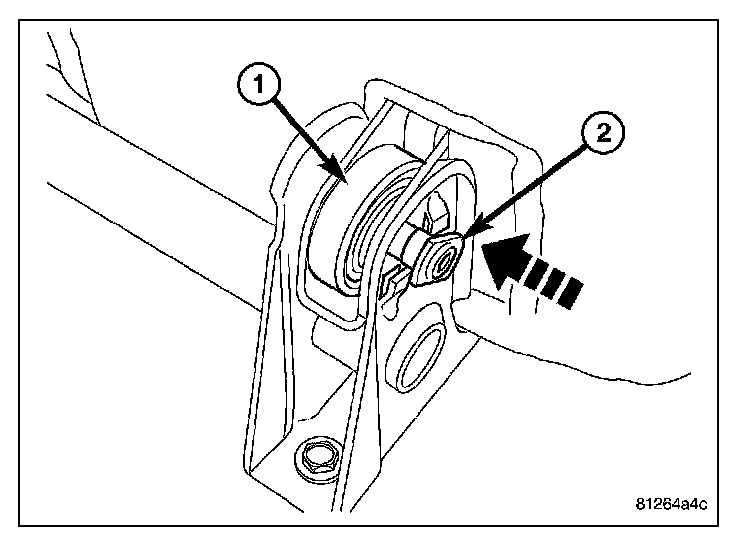 1
2
81264a4c