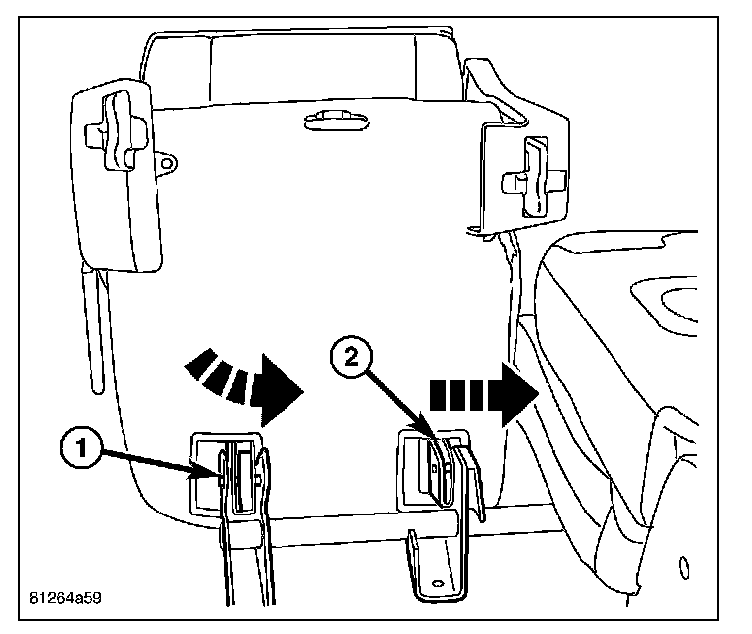 2

1

81264a59