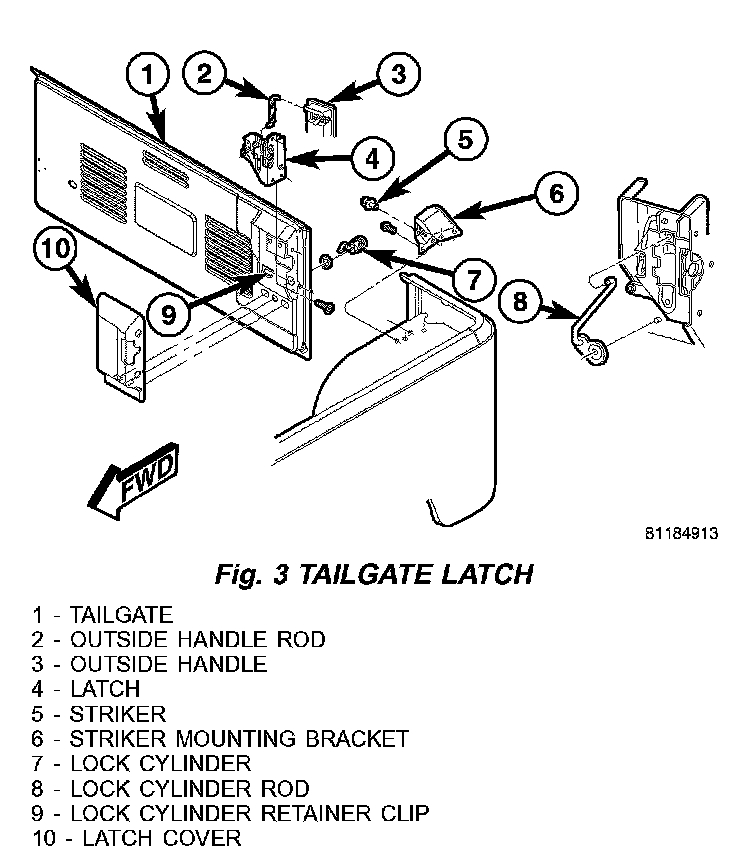 1
2
3
4
5
6
7
8
9
10
FWD
81184913

Fig. 3 TAILGATE LATCH

1 - TAILGATE
2 - OUTSIDE HANDLE ROD
3 - OUTSIDE HANDLE
4 - LATCH
5 - STRIKER
6 - STRIKER MOUNTING BRACKET
7 - LOCK CYLINDER
8 - LOCK CYLINDER ROD
9 - LOCK CYLINDER RETAINER CLIP
10 - LATCH COVER