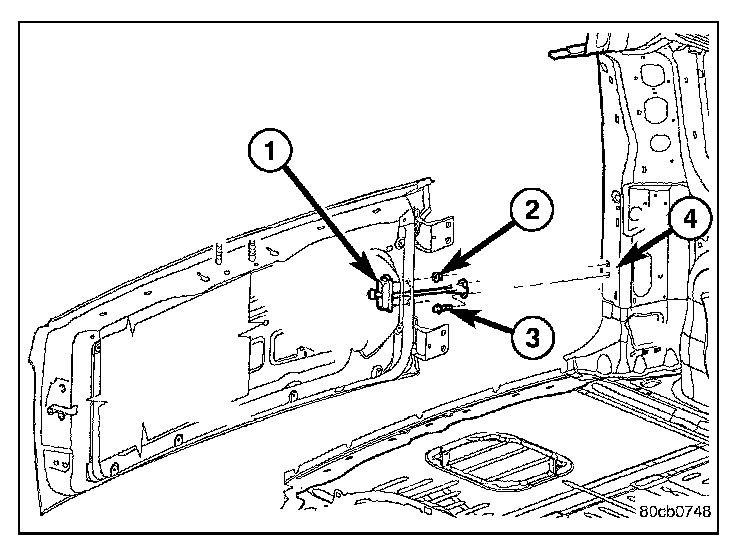 1
2
4
3
80cb0748