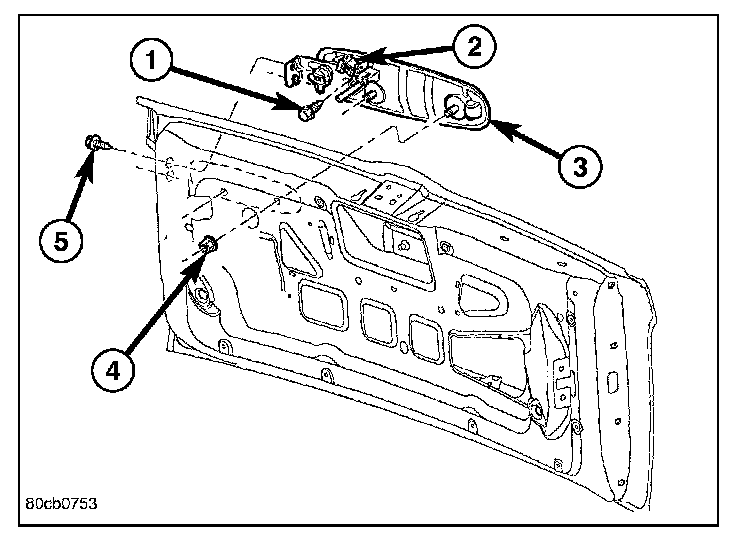 1
2
3
5
4
80cb0753