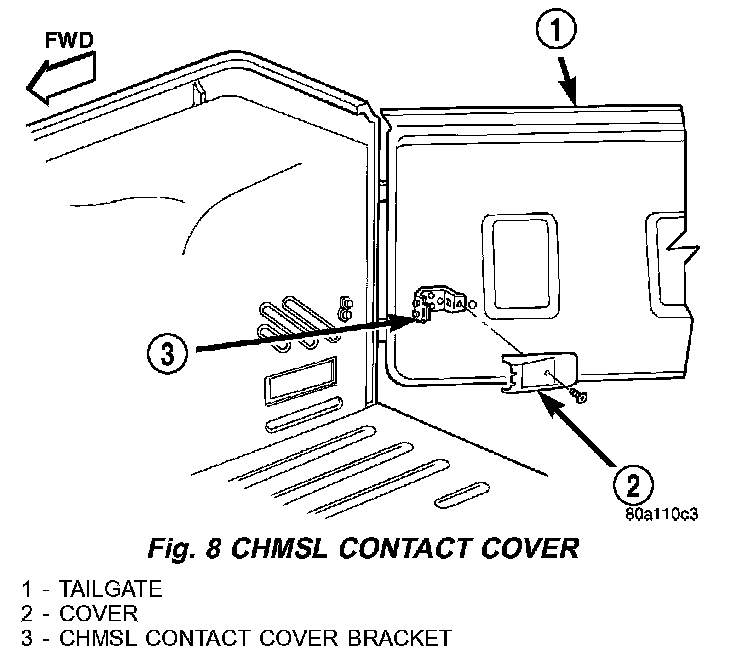 FWD

1

3

2

80a110c3

Fig. 8 CHMSL CONTACT COVER

1 - TAILGATE
2 - COVER
3 - CHMSL CONTACT COVER BRACKET