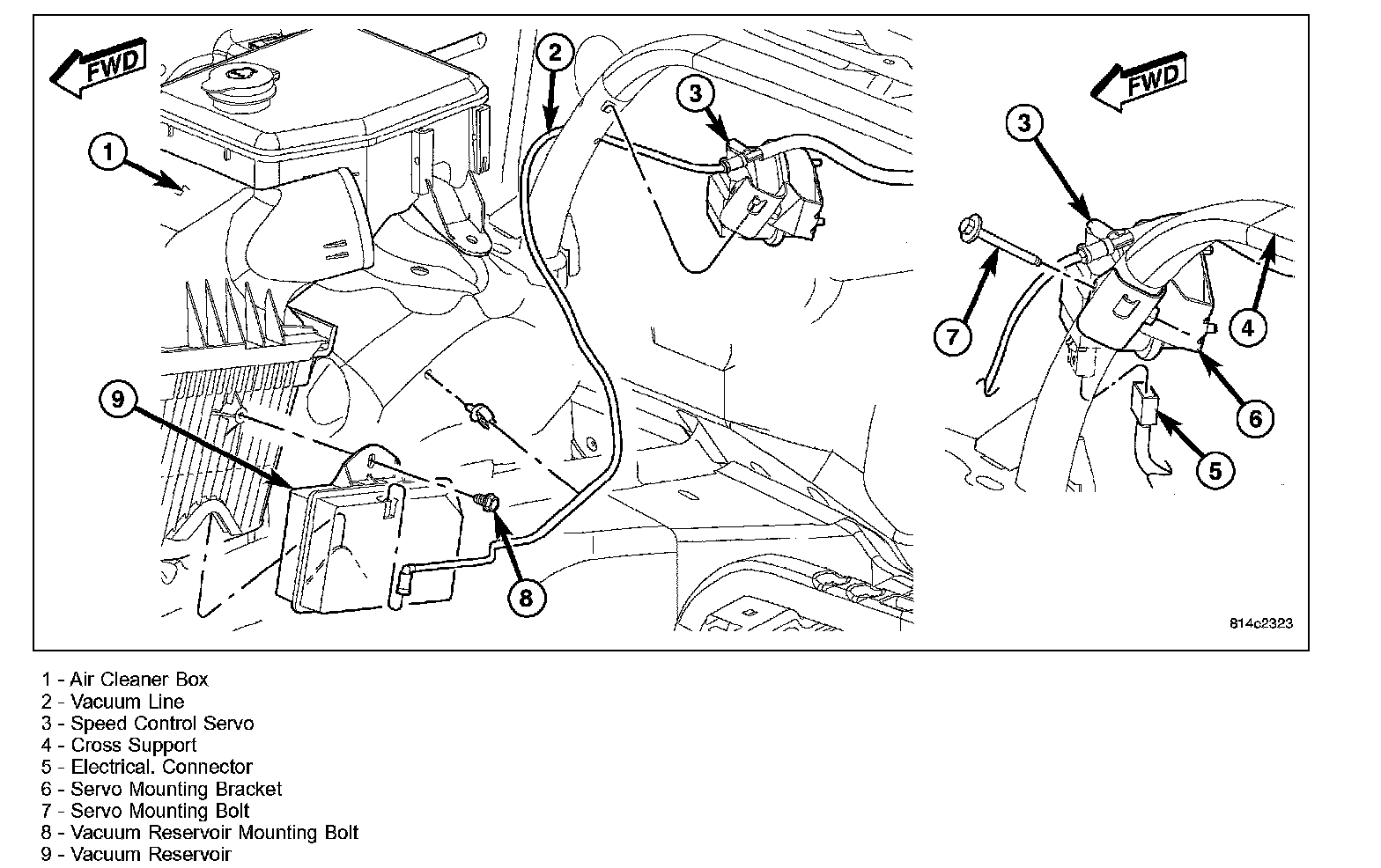 FWD

1

2

3

9

8

FWD

3

7

4

6

5

814c2323

1 - Air Cleaner Box
2 - Vacuum Line
3 - Speed Control Servo
4 - Cross Support
5 - Electrical. Connector
6 - Servo Mounting Bracket
7 - Servo Mounting Bolt
8 - Vacuum Reservoir Mounting Bolt
9 - Vacuum Reservoir